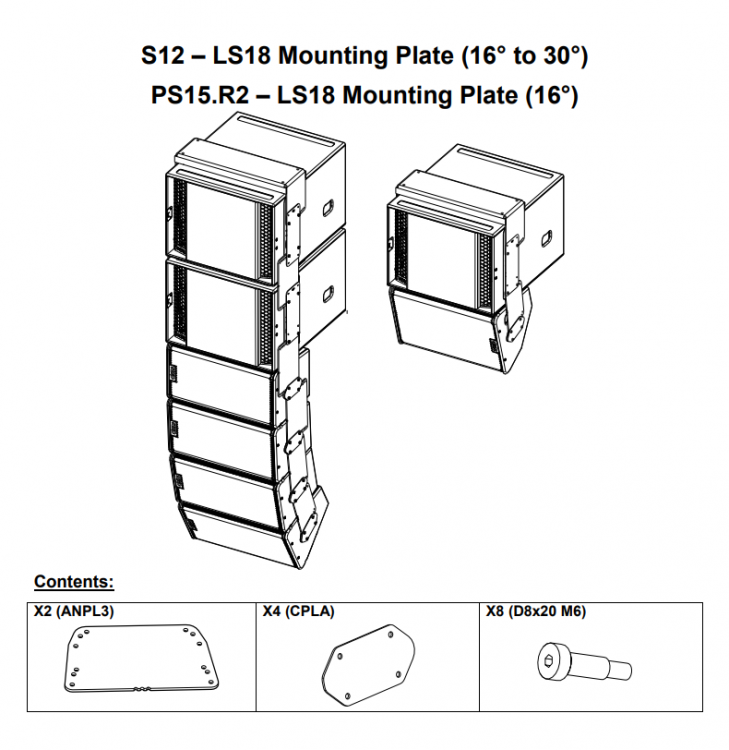 S12 – LS18 Mounting Plate (16° to 30°)

PS15.R2 – LS18 Mounting Plate (16°)

Contents:

| X2 (ANPL3) | X4 (CPLA) | X8 (D8x20 M6) |
|---|---|---|